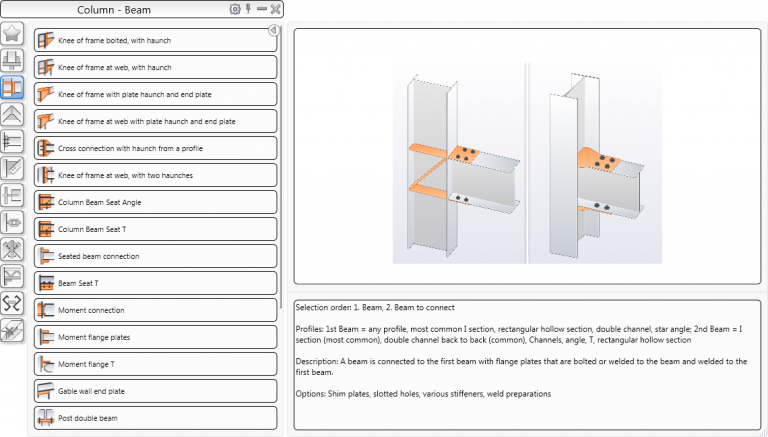 Column - Beam

Knee of frame bolted, with haunch

Knee of frame at web, with haunch

Knee of frame with plate haunch and end plate

Knee of frame at web with plate haunch and end plate

Cross connection with haunch from a profile

Knee of frame at web, with two haunches

Column Beam Seat Angle

Column Beam Seat T

Seated beam connection

Beam Seat T

Moment connection

Moment flange plates

Moment flange T

Gable wall end plate

Post double beam

Selection order: 1. Beam, 2. Beam to connect

Profiles: 1st Beam = any profile, most common I section, rectangular hollow section, double channel, star angle; 2nd Beam = I section (most common), double channel back to back (common), Channels, angle, T, rectangular hollow section

Description: A beam is connected to the first beam with flange plates that are bolted or welded to the beam and welded to the first beam.

Options: Shim plates, slotted holes, various stiffeners, weld preparations